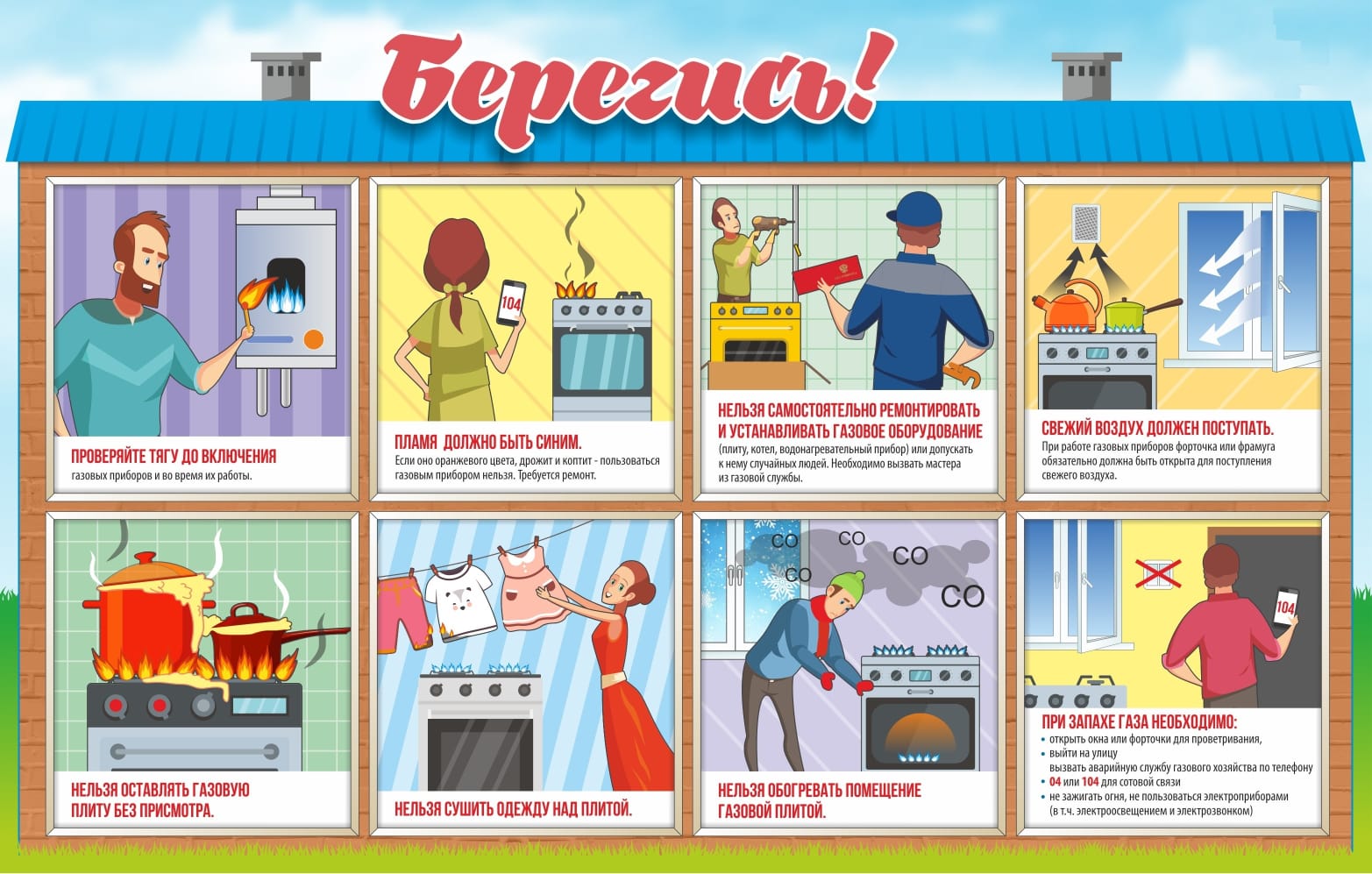 Берегись!

104

ПРОВЕРЯЙТЕ ТЯГУ ДО ВКЛЮЧЕНИЯ
газовых приборов и во время их работы.

ПЛАМЯ ДОЛЖНО БЫТЬ СИНИМ.
Если оно оранжевого цвета, дрожит и коптит - пользоваться газовым прибором нельзя. Требуется ремонт.

НЕЛЬЗЯ САМОСТОЯТЕЛЬНО РЕМОНТИРОВАТЬ И УСТАНАВЛИВАТЬ ГАЗОВОЕ ОБОРУДОВАНИЕ
(плиту, котел, водонагревательный прибор) или допускать к нему случайных людей. Необходимо вызвать мастера из газовой службы.

СВЕЖИЙ ВОЗДУХ ДОЛЖЕН ПОСТУПАТЬ.
При работе газовых приборов форточка или фрамуга обязательно должна быть открыта для поступления свежего воздуха.

НЕЛЬЗЯ ОСТАВЛЯТЬ ГАЗОВУЮ ПЛИТУ БЕЗ ПРИСМОТРА.

НЕЛЬЗЯ СУШИТЬ ОДЕЖДУ НАД ПЛИТОЙ.

CO CO CO CO CO

НЕЛЬЗЯ ОБОГРЕВАТЬ ПОМЕЩЕНИЕ ГАЗОВОЙ ПЛИТОЙ.

104

ПРИ ЗАПАХЕ ГАЗА НЕОБХОДИМО:
• открыть окна или форточки для проветривания,
• выйти на улицу
вызвать аварийную службу газового хозяйства по телефону
• 04 или 104 для сотовой связи
• не зажигать огня, не пользоваться электроприборами (в т.ч. электроосвещением и электрозвонком)